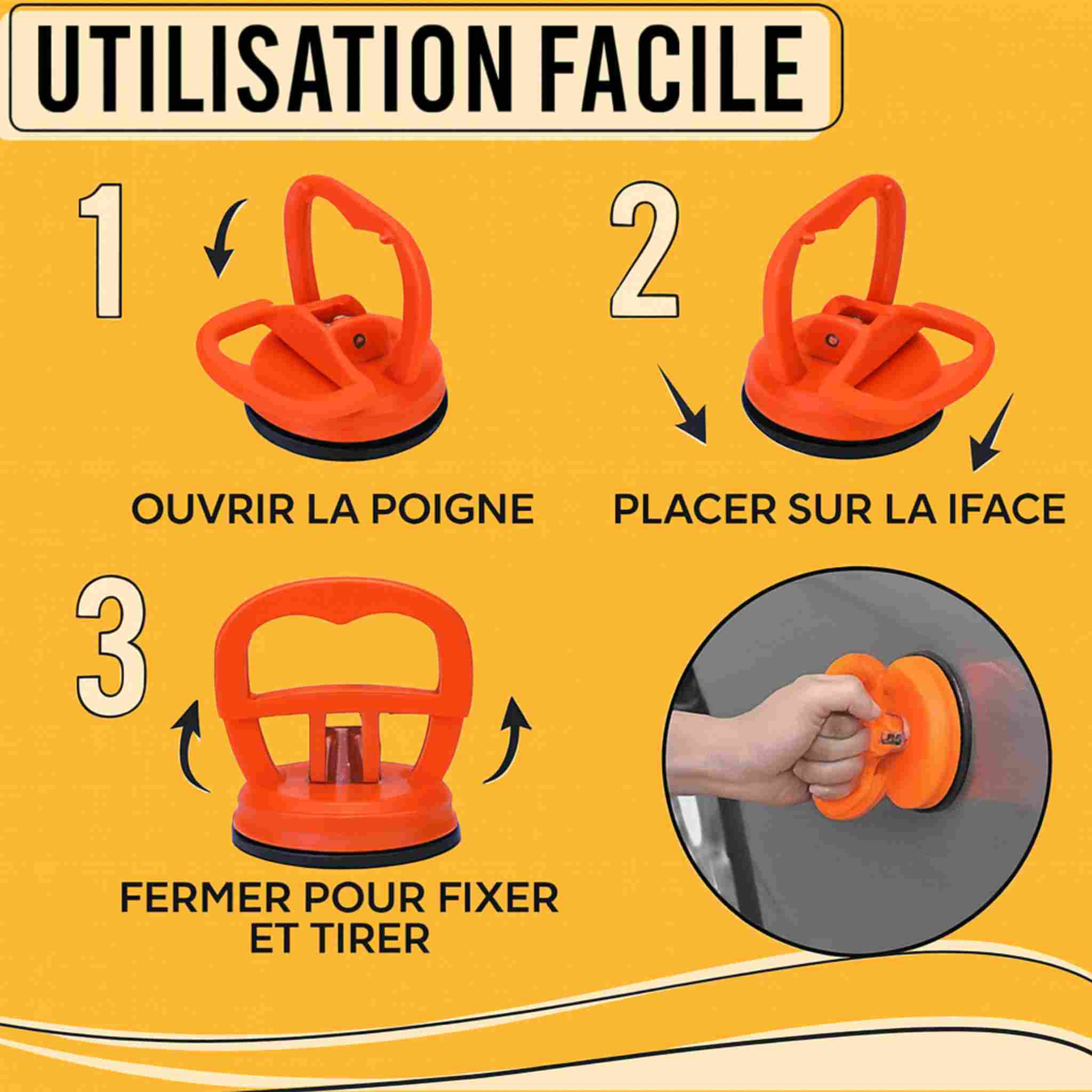 UTILISATION FACILE

1

OUVRIR LA POIGNE

2

PLACER SUR LA IFACE

3

FERMER POUR FIXER ET TIRER